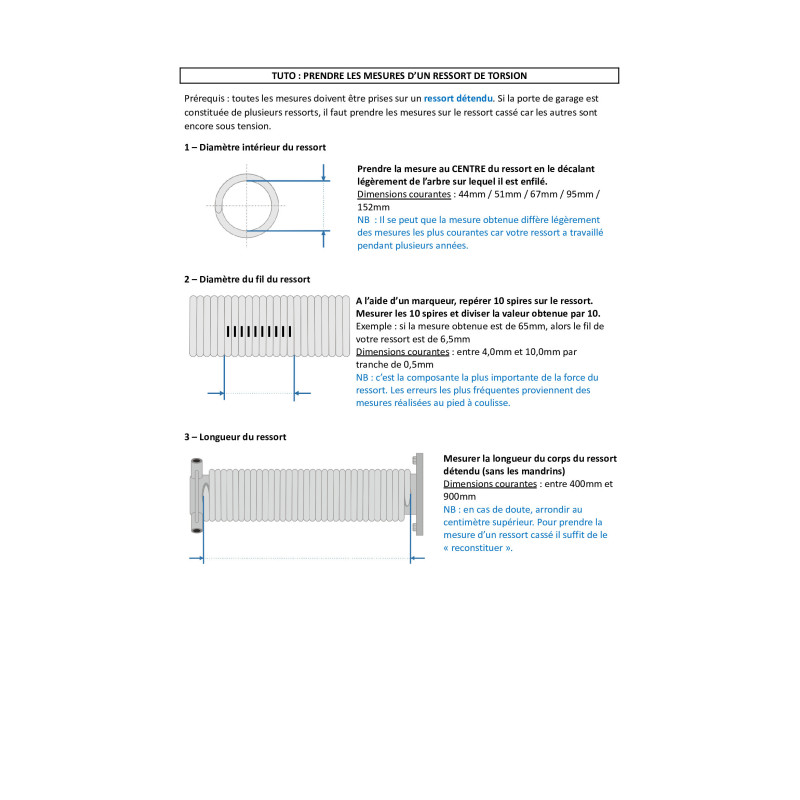 TUTO : PRENDRE LES MESURES D'UN RESSORT DE TORSION

Prérequis : toutes les mesures doivent être prises sur un ressort détendu. Si la porte de garage est constituée de plusieurs ressorts, il faut prendre les mesures sur le ressort cassé car les autres sont encore sous tension.

1 – Diamètre intérieur du ressort

Prendre la mesure au CENTRE du ressort en le décalant légèrement de l'arbre sur lequel il est enfilé.
Dimensions courantes : 44mm / 51mm / 67mm / 95mm / 152mm
NB : Il se peut que la mesure obtenue diffère légèrement des mesures les plus courantes car votre ressort a travaillé pendant plusieurs années.

2 – Diamètre du fil du ressort

A l'aide d'un marqueur, repérer 10 spires sur le ressort. Mesurer les 10 spires et diviser la valeur obtenue par 10.
Exemple : si la mesure obtenue est de 65mm, alors le fil de votre ressort est de 6,5mm
Dimensions courantes : entre 4,0mm et 10,0mm par tranche de 0,5mm
NB : c'est la composante la plus importante de la force du ressort. Les erreurs les plus fréquentes proviennent des mesures réalisées au pied à coulisse.

3 – Longueur du ressort

Mesurer la longueur du corps du ressort détendu (sans les mandrins)
Dimensions courantes : entre 400mm et 900mm
NB : en cas de doute, arrondir au centimètre supérieur. Pour prendre la mesure d'un ressort cassé il suffit de le « reconstituer ».