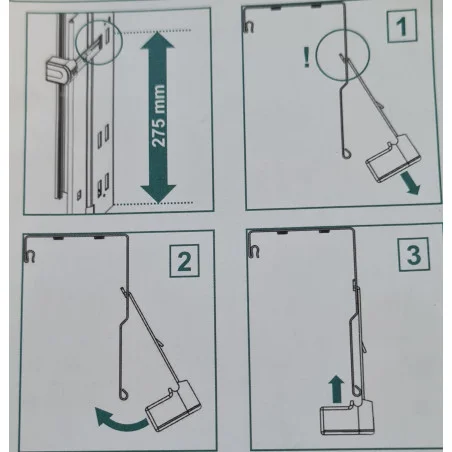 275 mm

1

!

2

3