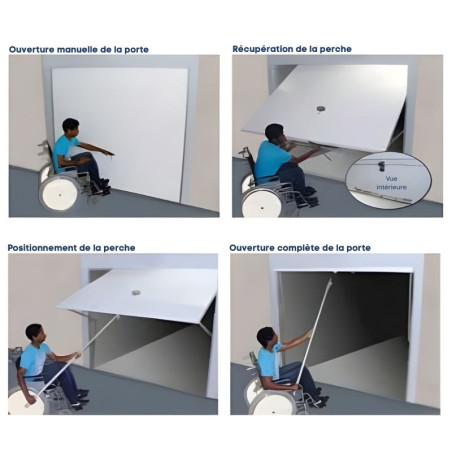 Ouverture manuelle de la porte

Récupération de la perche

Vue intérieure

Positionnement de la perche

Ouverture complète de la porte