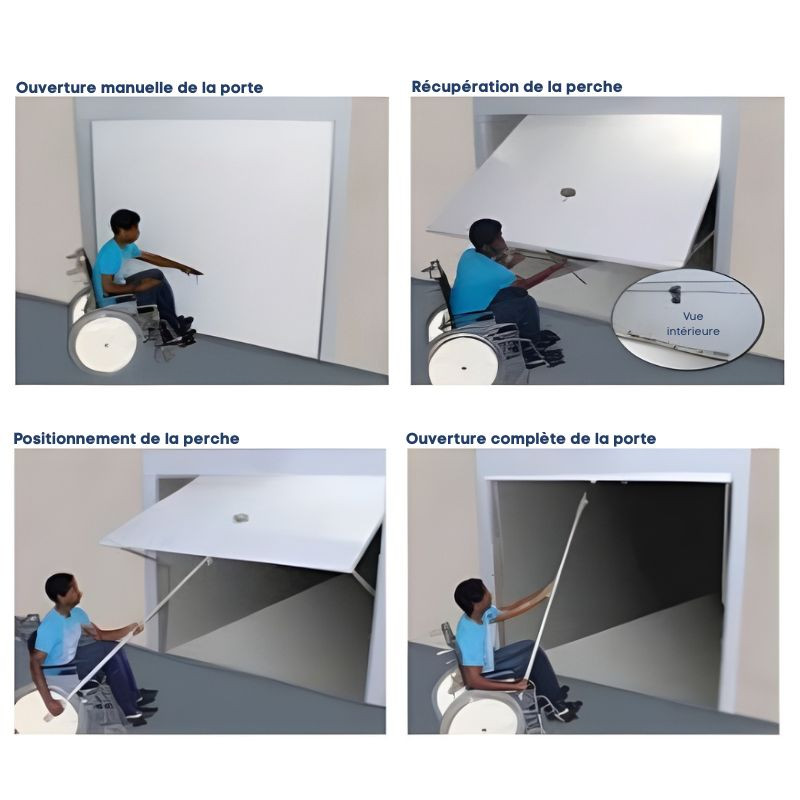 Ouverture manuelle de la porte

Récupération de la perche

Vue intérieure

Positionnement de la perche

Ouverture complète de la porte