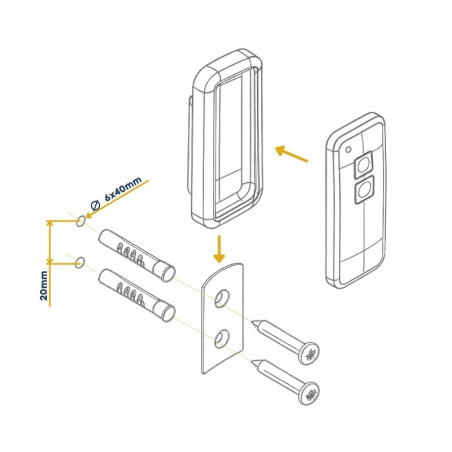 Ø 6x40mm

20mm