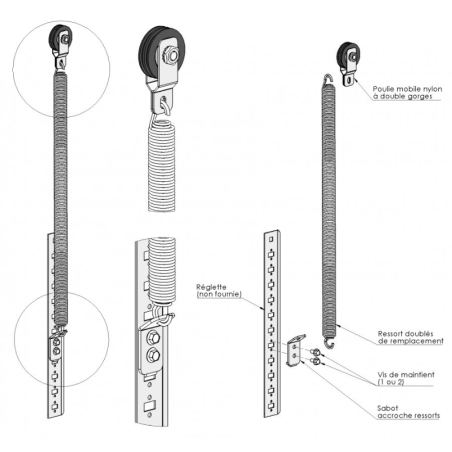 Poulie mobile nylon
à double gorges

Réglette
(non fournie)

Ressort doublés
de remplacement

Vis de maintient
(1 ou 2)

Sabot
accroche ressorts