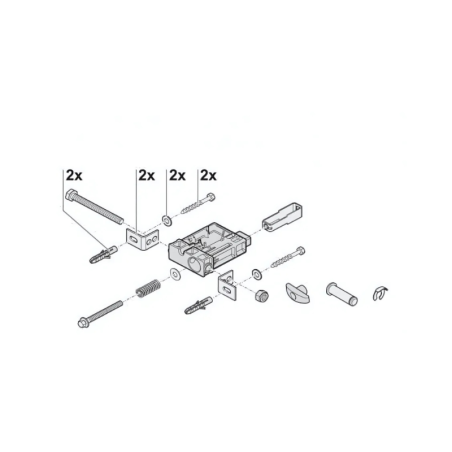 2x 2x 2x 2x