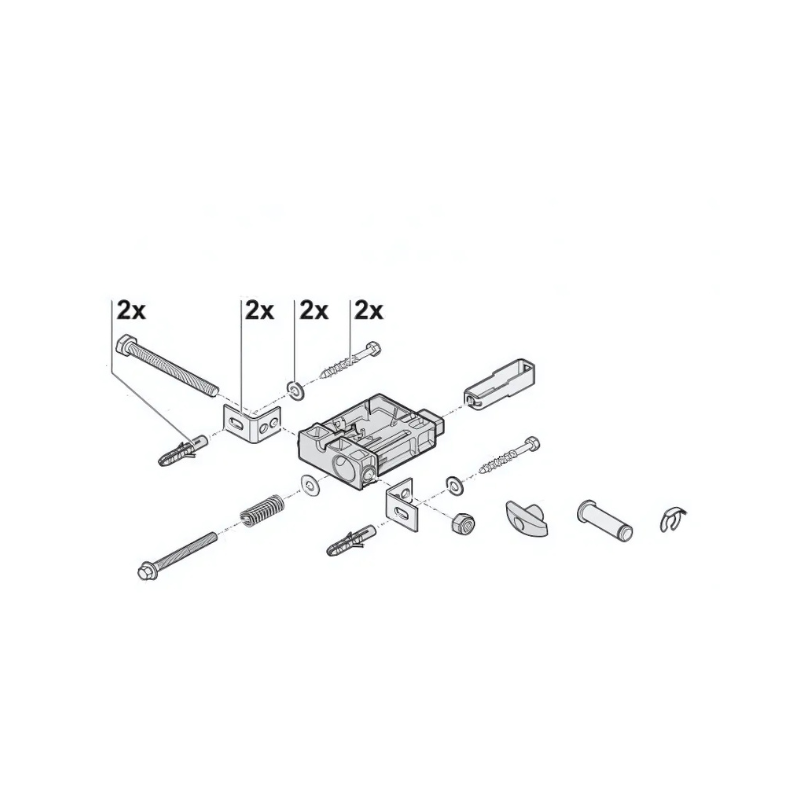 2x
2x
2x
2x