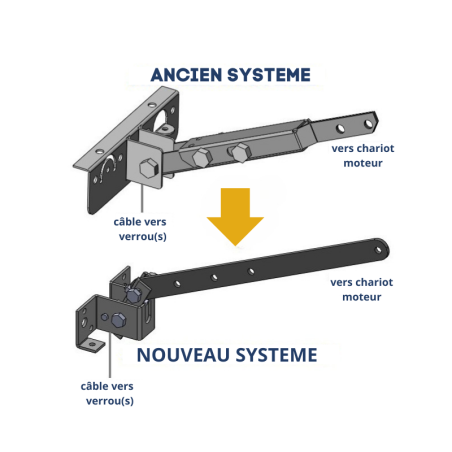 ANCIEN SYSTEME

vers chariot moteur

câble vers verrou(s)

vers chariot moteur

NOUVEAU SYSTEME

câble vers verrou(s)