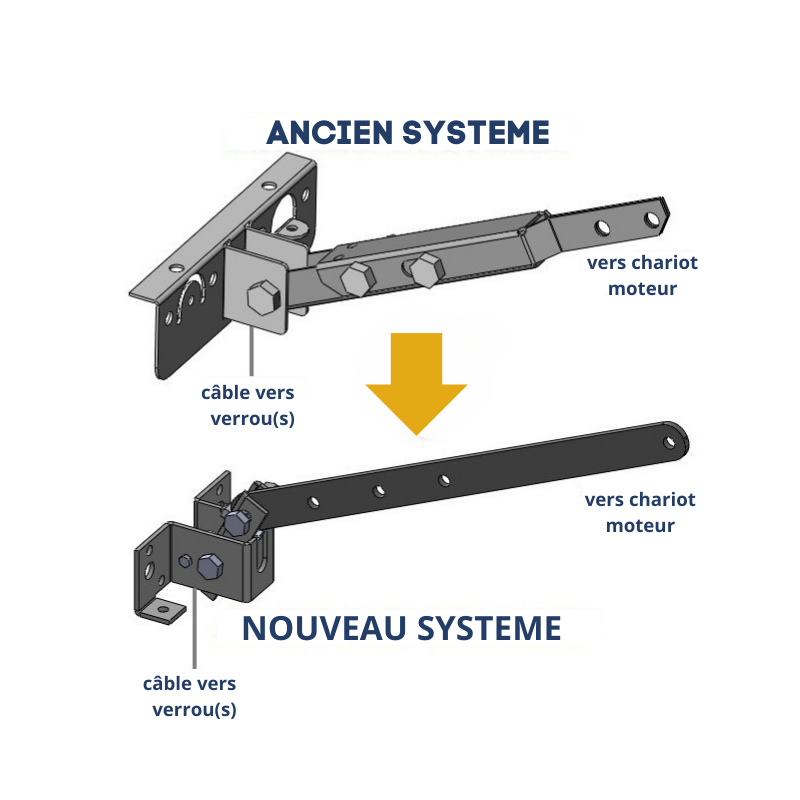 ANCIEN SYSTEME

vers chariot moteur

câble vers verrou(s)

vers chariot moteur

NOUVEAU SYSTEME

câble vers verrou(s)