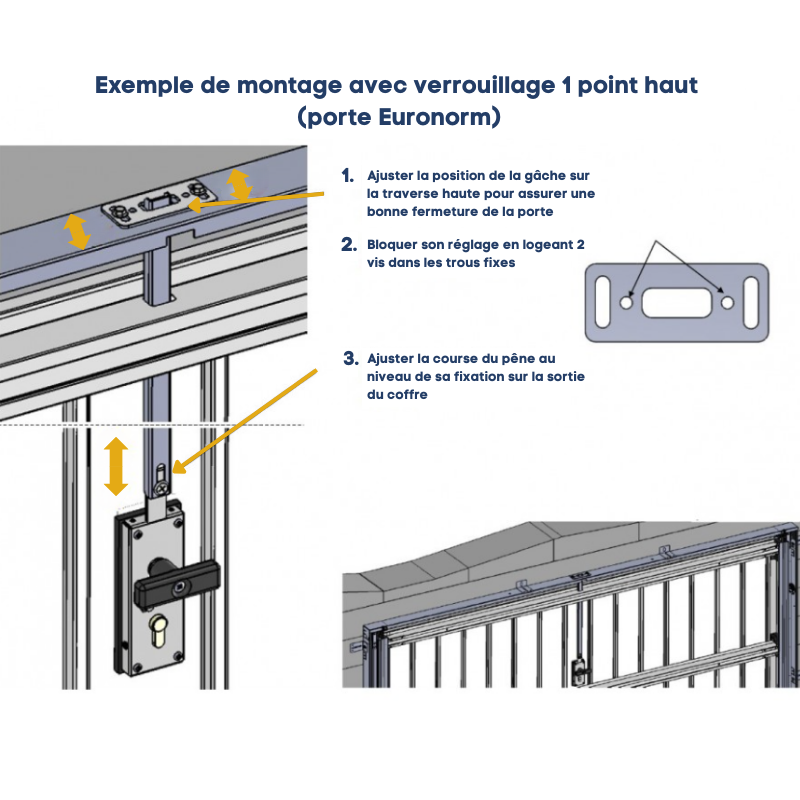 Exemple de montage avec verrouillage 1 point haut (porte Euronorm)

1. Ajuster la position de la gâche sur la traverse haute pour assurer une bonne fermeture de la porte

2. Bloquer son réglage en logeant 2 vis dans les trous fixes

3. Ajuster la course du pêne au niveau de sa fixation sur la sortie du coffre