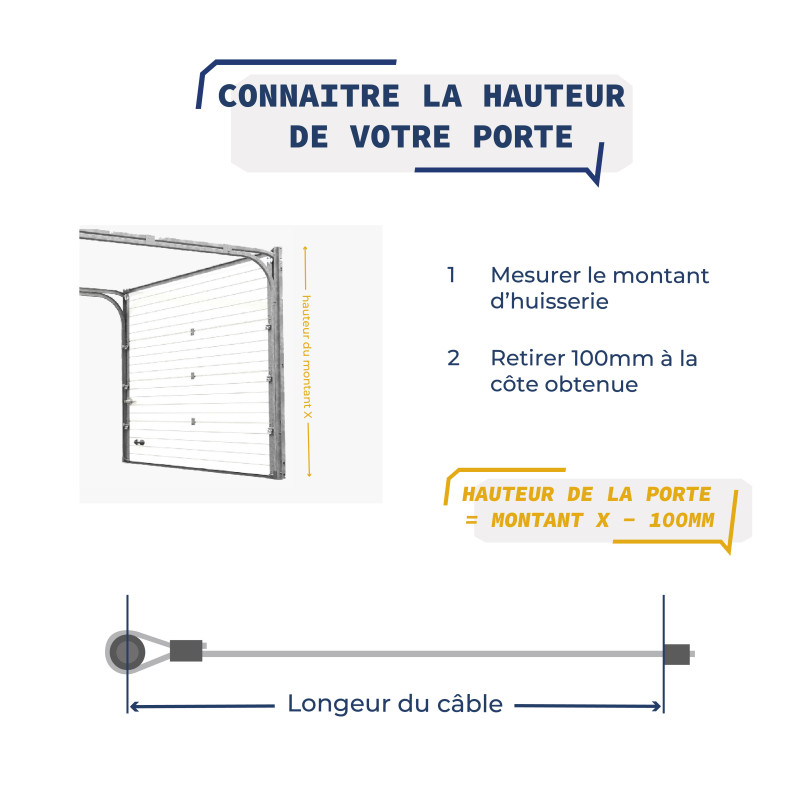 CONNAITRE LA HAUTEUR DE VOTRE PORTE

hauteur du montant X

1 Mesurer le montant d'huisserie

2 Retirer 100mm à la côte obtenue

HAUTEUR DE LA PORTE = MONTANT X - 100MM

Longeur du câble