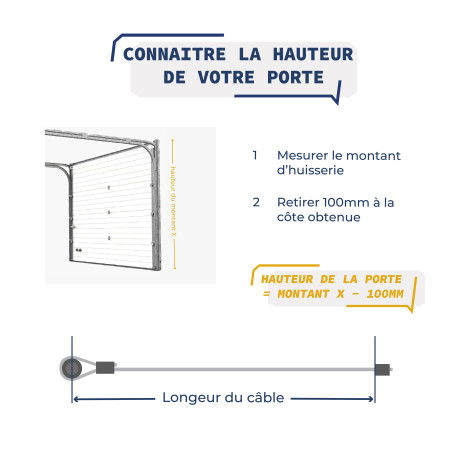 CONNAITRE LA HAUTEUR DE VOTRE PORTE

hauteur du montant X

1 Mesurer le montant d'huisserie

2 Retirer 100mm à la côte obtenue

HAUTEUR DE LA PORTE = MONTANT X - 100MM

Longeur du câble