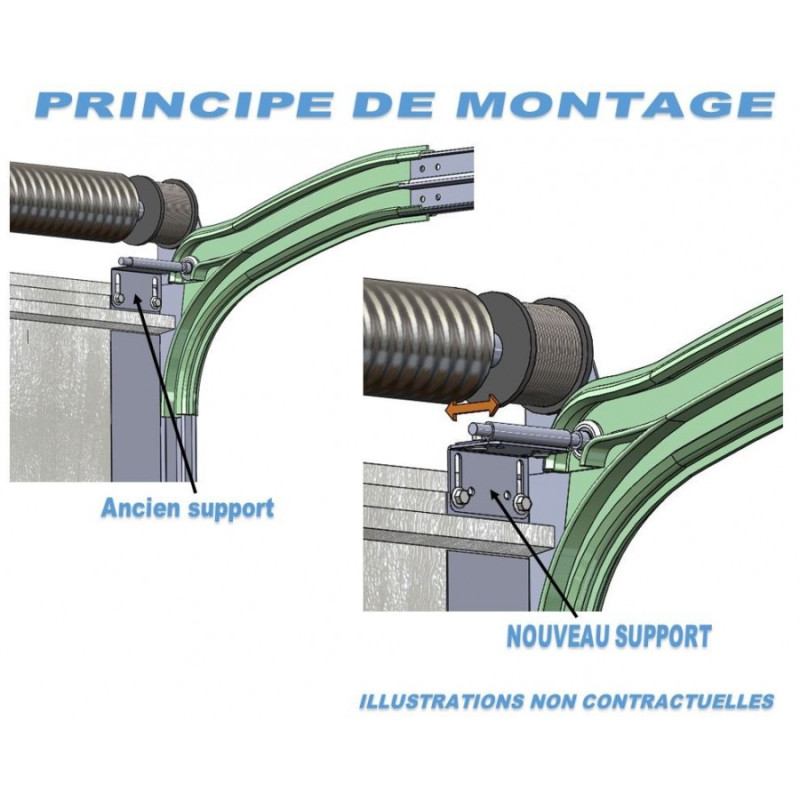 PRINCIPE DE MONTAGE

Ancien support

NOUVEAU SUPPORT

ILLUSTRATIONS NON CONTRACTUELLES