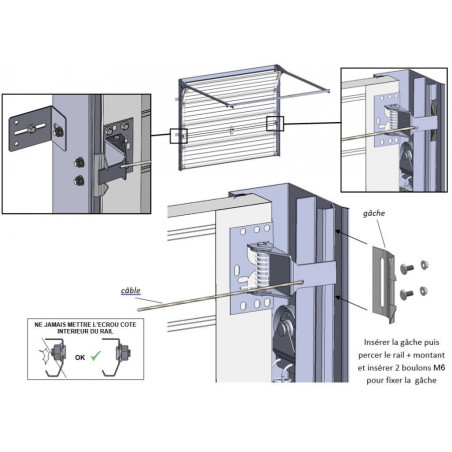 gâche

câble

NE JAMAIS METTRE L'ECROU COTE INTERIEUR DU RAIL

OK

Insérer la gâche puis percer le rail + montant et insérer 2 boulons M6 pour fixer la gâche