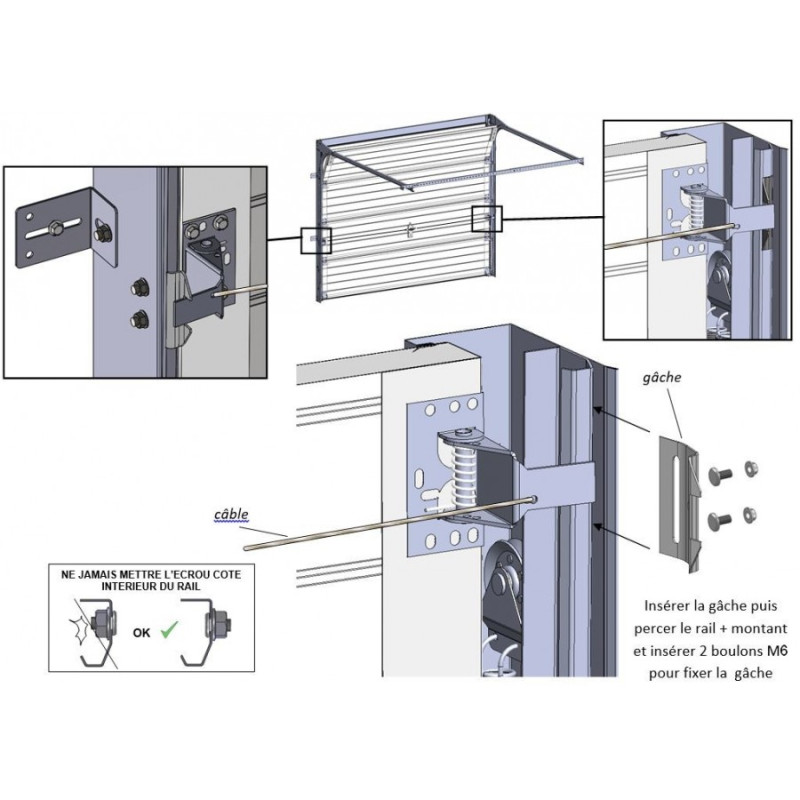 gâche

câble

NE JAMAIS METTRE L'ECROU COTE INTERIEUR DU RAIL

OK

Insérer la gâche puis percer le rail + montant et insérer 2 boulons M6 pour fixer la gâche