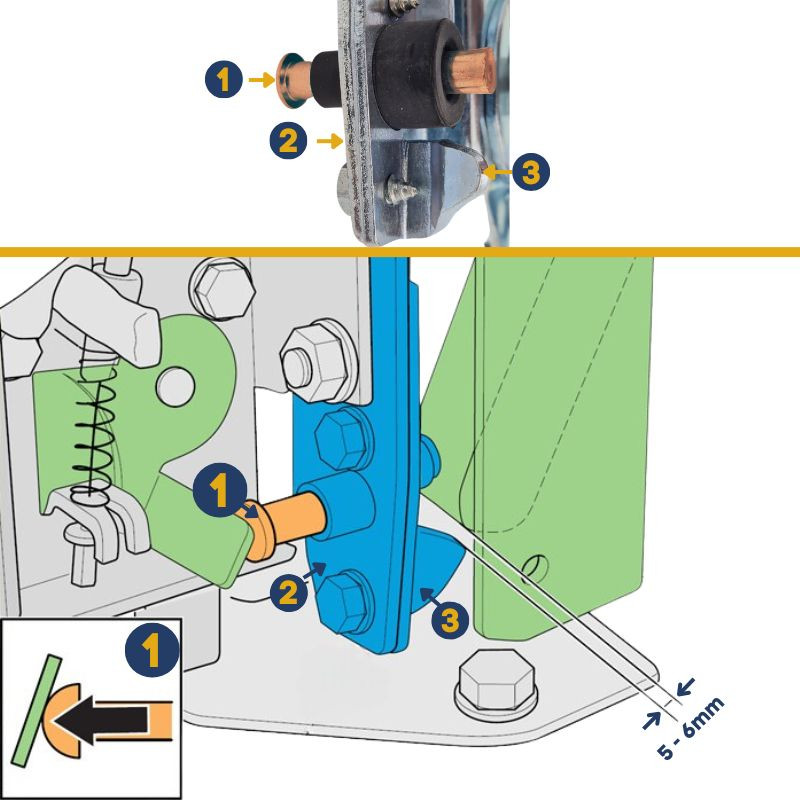 1
2
3
1
2
3
1
5 - 6mm