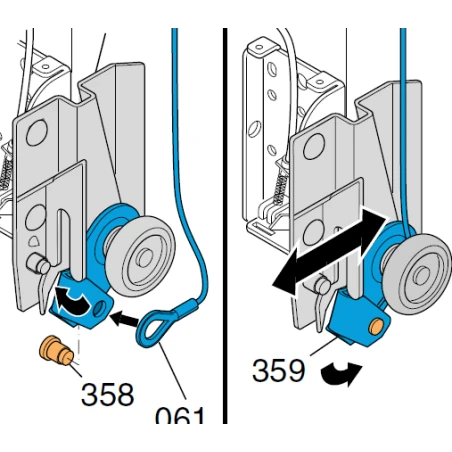 358

061

359