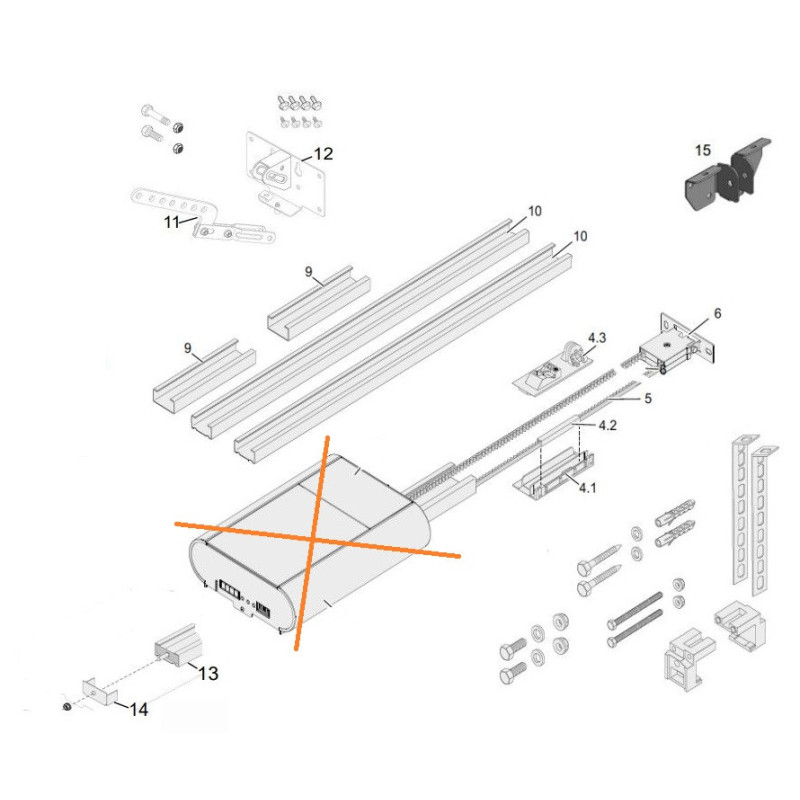 12
15
11
10
10
9
9
6
4.3
6
5
4.2
4.1
13
14