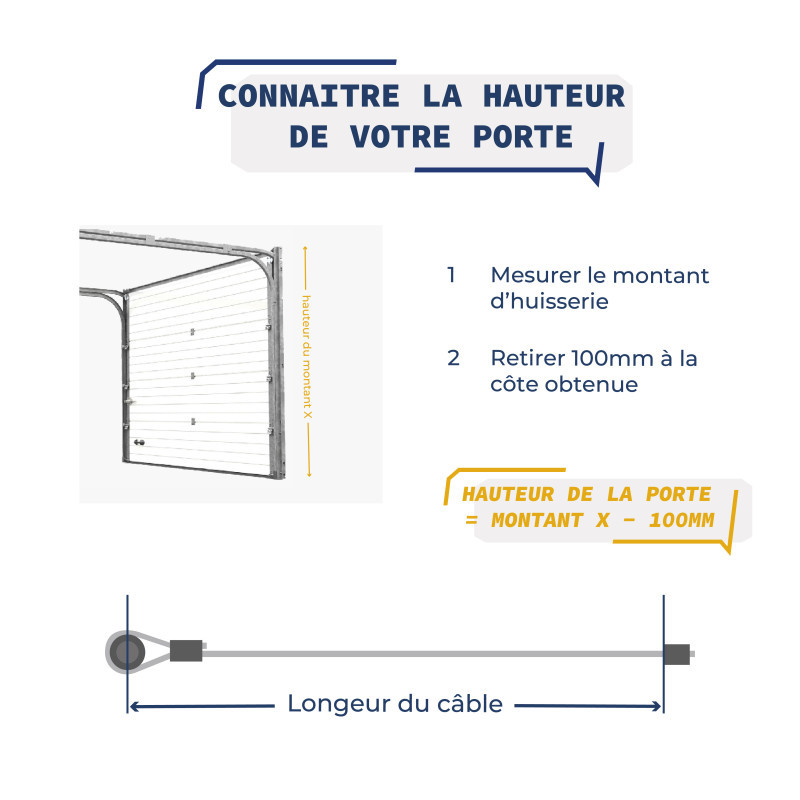 CONNAITRE LA HAUTEUR DE VOTRE PORTE

hauteur du montant X

1 Mesurer le montant d'huisserie

2 Retirer 100mm à la côte obtenue

HAUTEUR DE LA PORTE = MONTANT X - 100MM

Longeur du câble